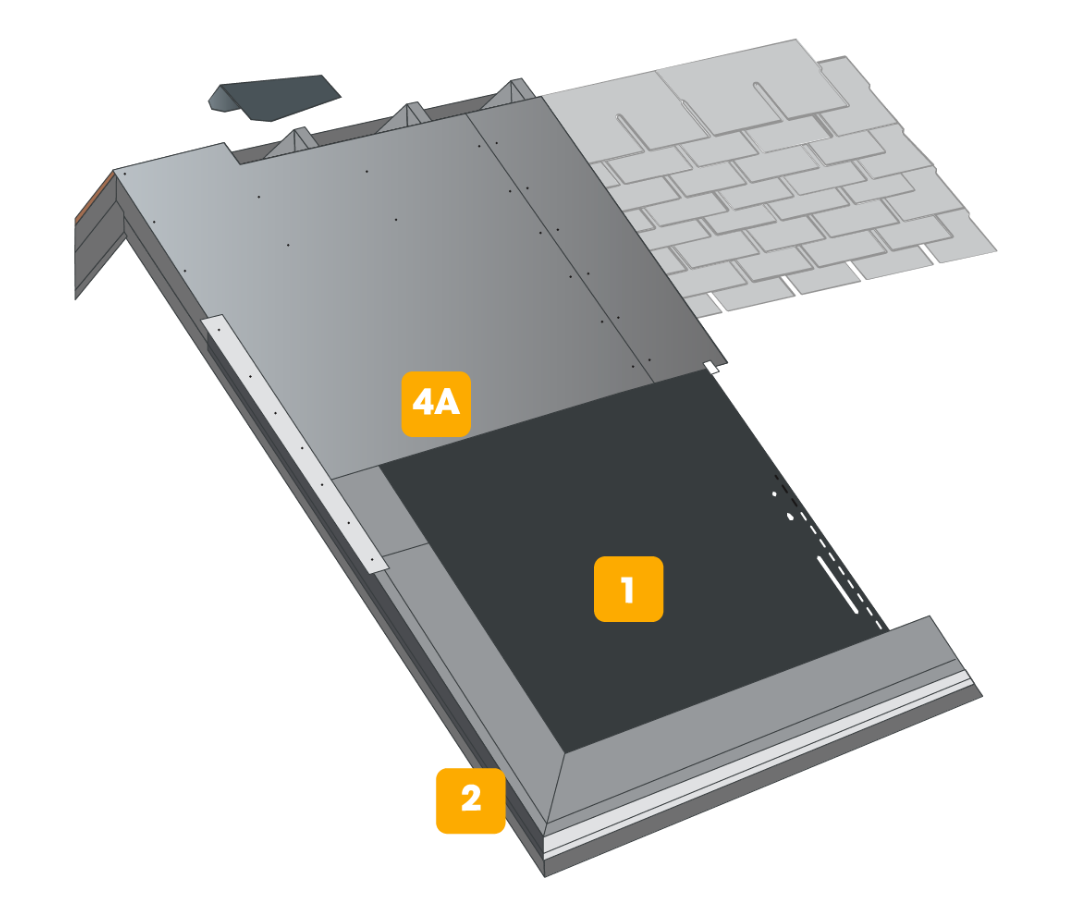 4A

1

2